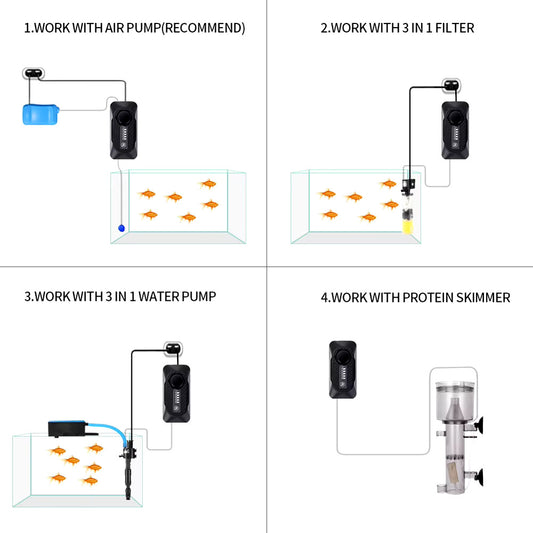 1.WORK WITH AIR PUMP(RECOMMEND)

2.WORK WITH 3 IN 1 FILTER

3.WORK WITH 3 IN 1 WATER PUMP

4.WORK WITH PROTEIN SKIMMER